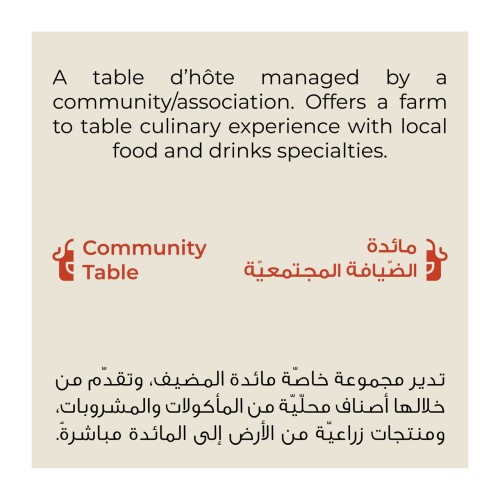 A table d'hôte managed by a community/association. Offers a farm to table culinary experience with local food and drinks specialties.

Community Table

مائدة الضّيافة المجتمعيّة

تدير مجموعة خاصّة مائدة المضيف، وتقدّم من خلالها أصناف محلّيّة من المأكولات والمشروبات، ومنتجات زراعيّة من الأرض إلى المائدة مباشرةً.