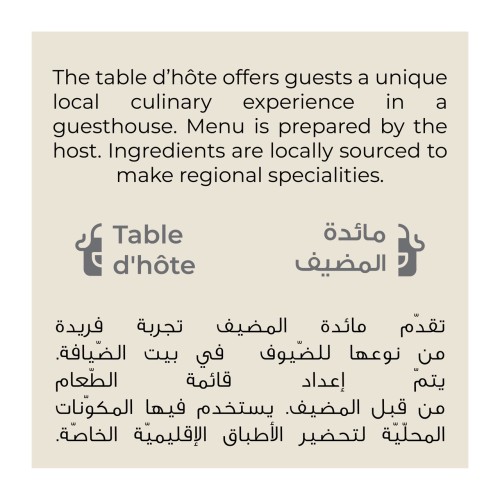 The table d'hôte offers guests a unique local culinary experience in a guesthouse. Menu is prepared by the host. Ingredients are locally sourced to make regional specialities.

Table d'hôte

مائدة المضيف

تقدّم مائدة المضيف تجربة فريدة من نوعها للضّيوف في بيت الضّيافة. يتمّ إعداد قائمة الطّعام من قبل المضيف. يستخدم فيها المكوّنات المحلّيّة لتحضير الأطباق الإقليميّة الخاصّة.