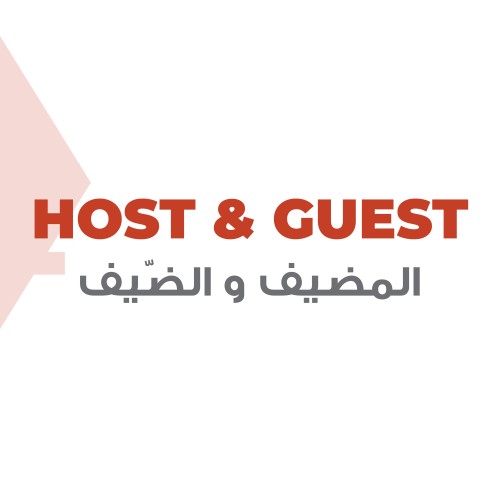 HOST & GUEST
المضيف و الضّيف